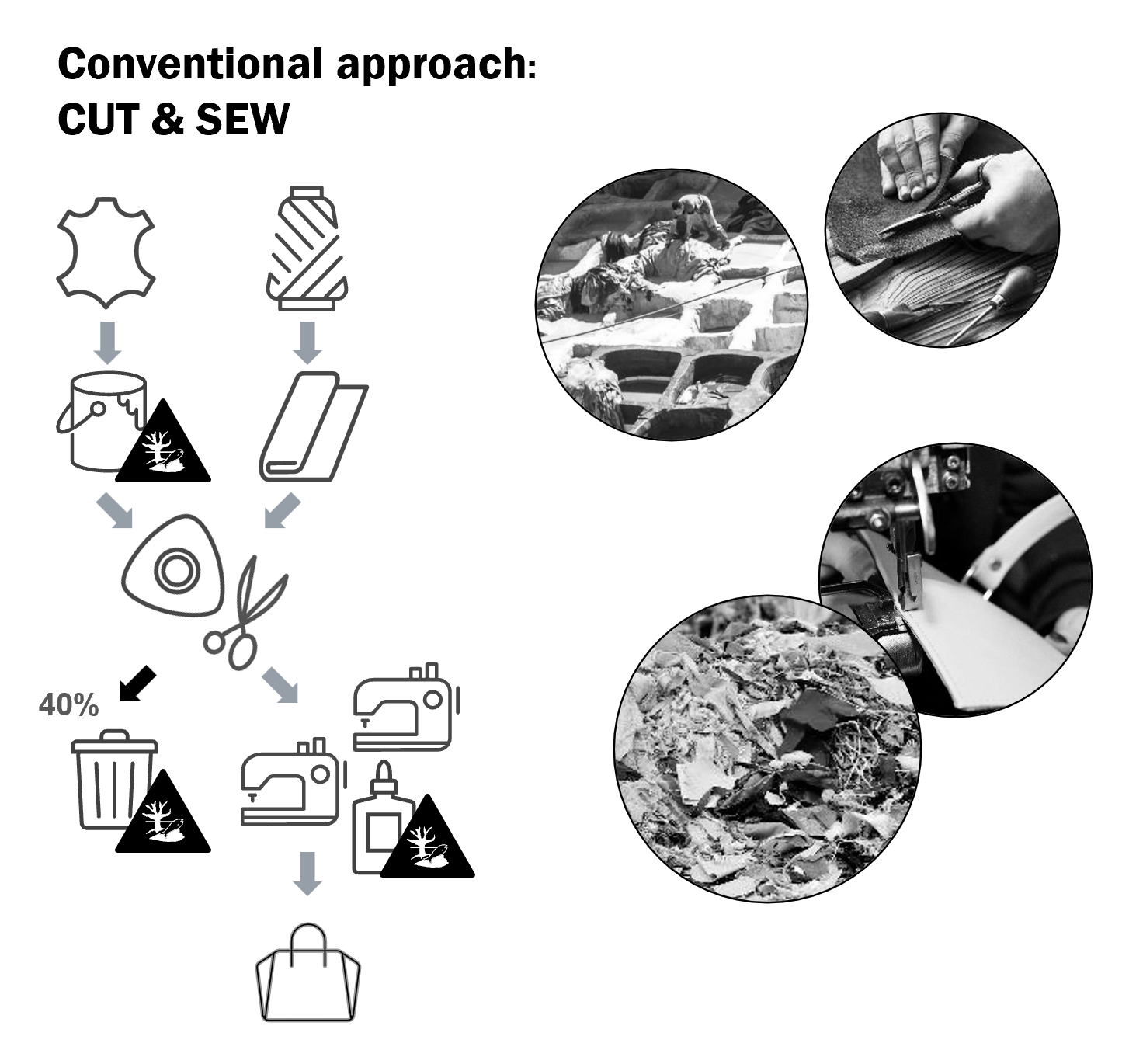 Conventional approach:
CUT & SEW

40%